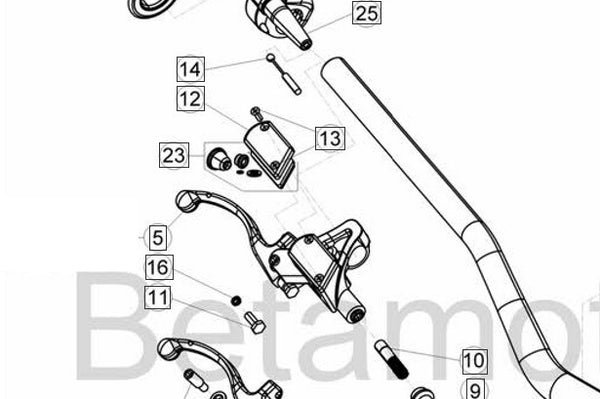 25

14

12

13

23

5

16

11

10

9

Betamot