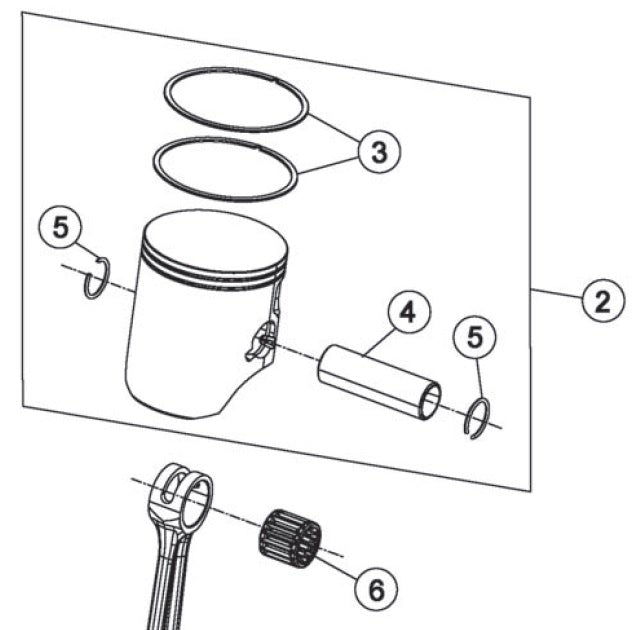 3
5
2
4
5
6